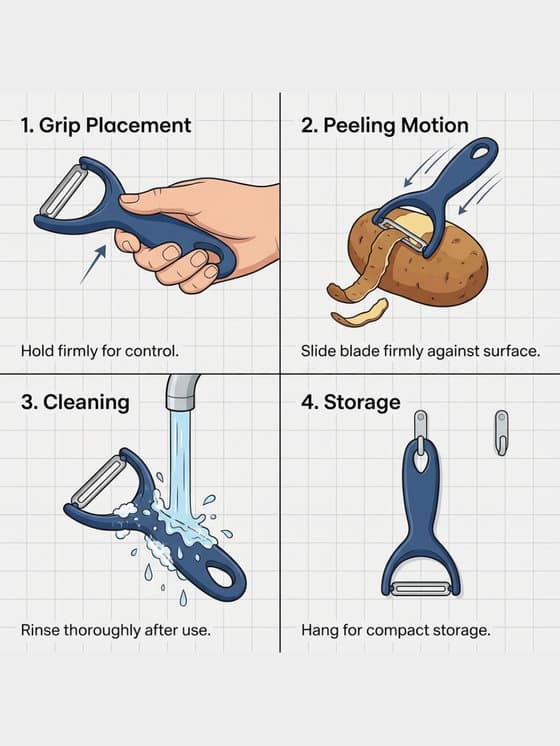 1. Grip Placement

Hold firmly for control.

2. Peeling Motion

Slide blade firmly against surface.

3. Cleaning

Rinse thoroughly after use.

4. Storage

Hang for compact storage.